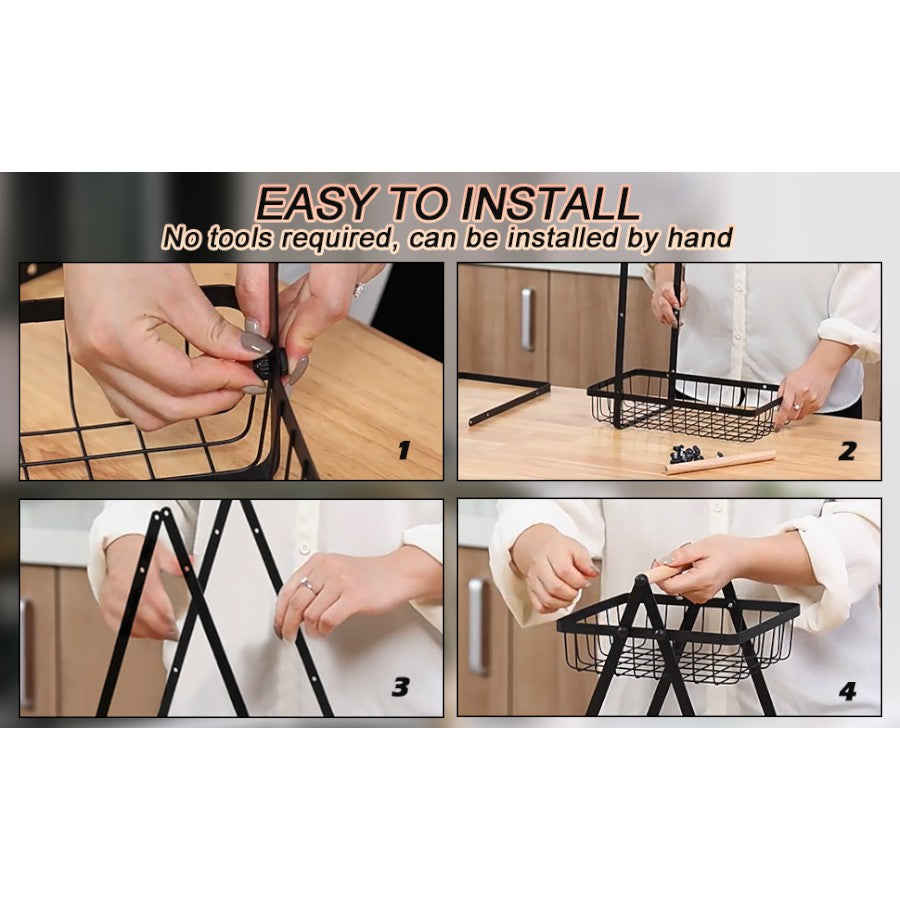 EASY TO INSTALL
No tools required, can be installed by hand

1

2

3

4