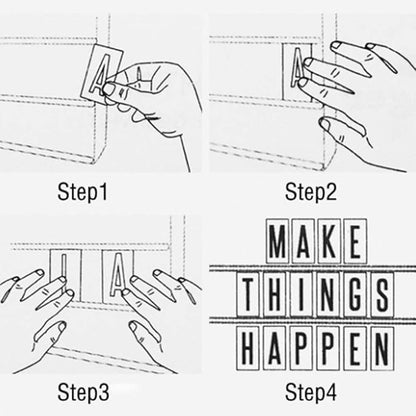 A

Step1

A

Step2

I A

Step3

MAKE
THINGS
HAPPEN

Step4