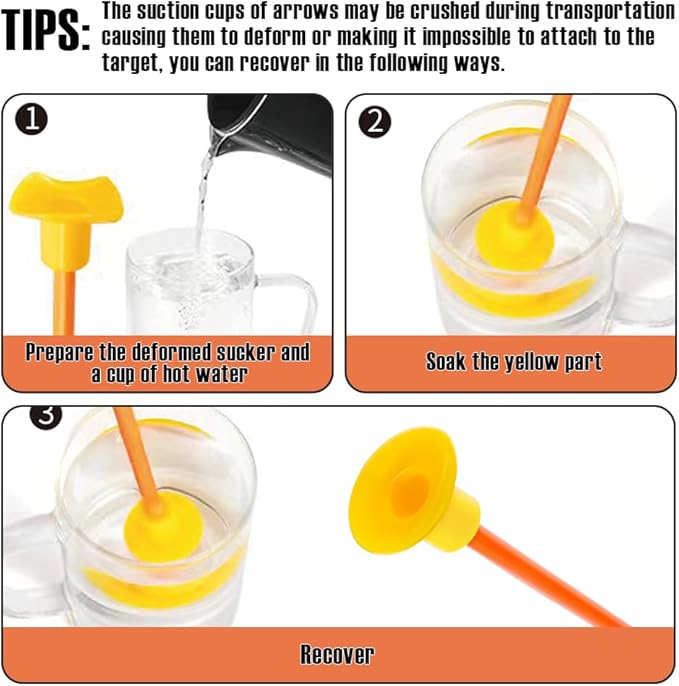 TIPS: The suction cups of arrows may be crushed during transportation causing them to deform or making it impossible to attach to the target, you can recover in the following ways.

1
Prepare the deformed sucker and a cup of hot water

2
Soak the yellow part

3
Recover